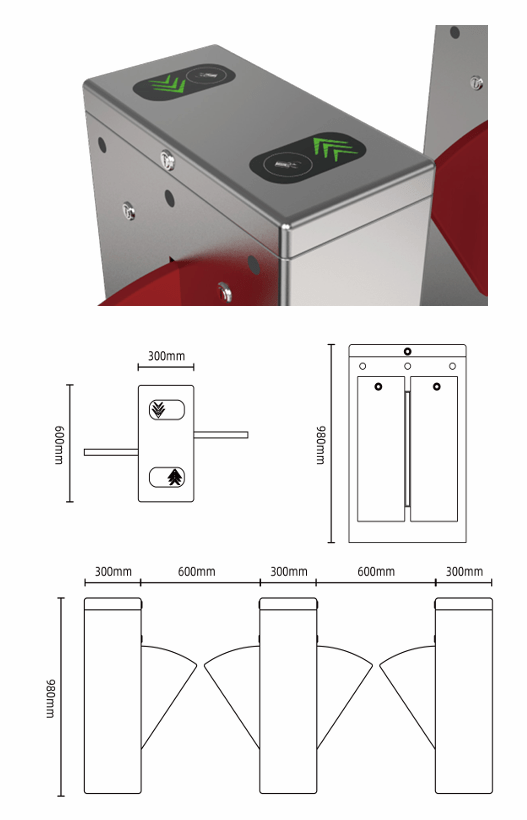 300mm

600mm

980mm

300mm 600mm 300mm 600mm 300mm

980mm