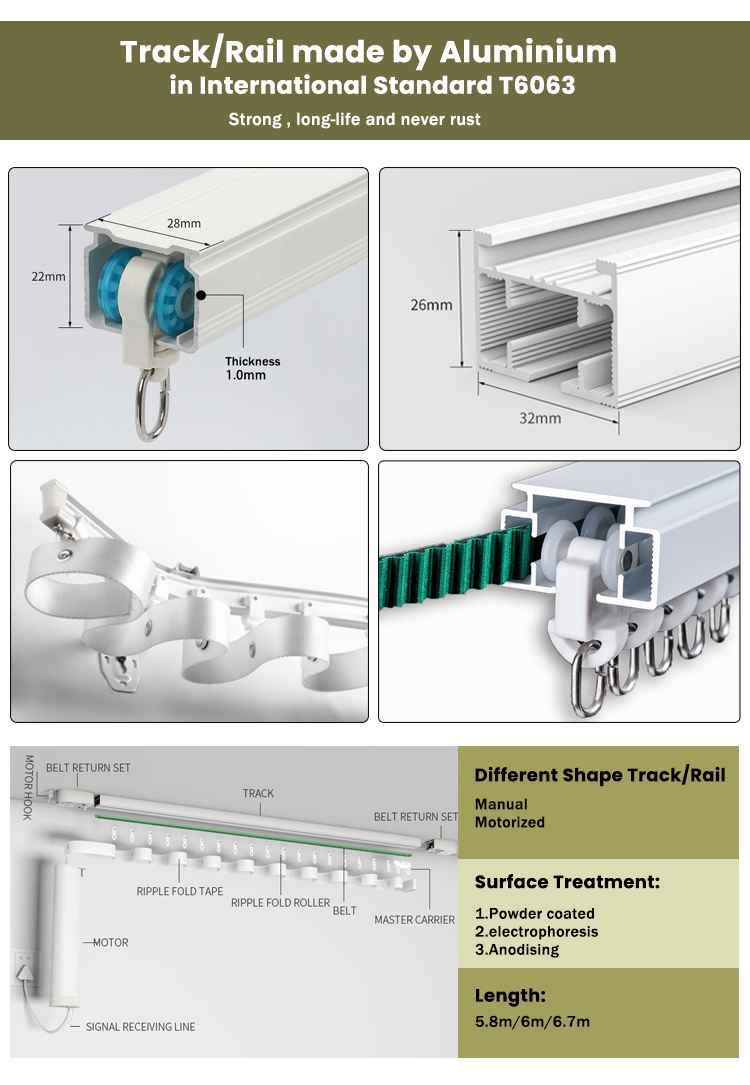 Track/Rail made by Aluminium
in International Standard T6063

Strong , long-life and never rust

28mm
22mm
Thickness
1.0mm

26mm
32mm

MOTOR HOOK
BELT RETURN SET
TRACK
BELT RETURN SET
RIPPLE FOLD TAPE
RIPPLE FOLD ROLLER
BELT
MASTER CARRIER
MOTOR
SIGNAL RECEIVING LINE

Different Shape Track/Rail
Manual
Motorized

Surface Treatment:
1.Powder coated
2.electrophoresis
3.Anodising

Length:
5.8m/6m/6.7m