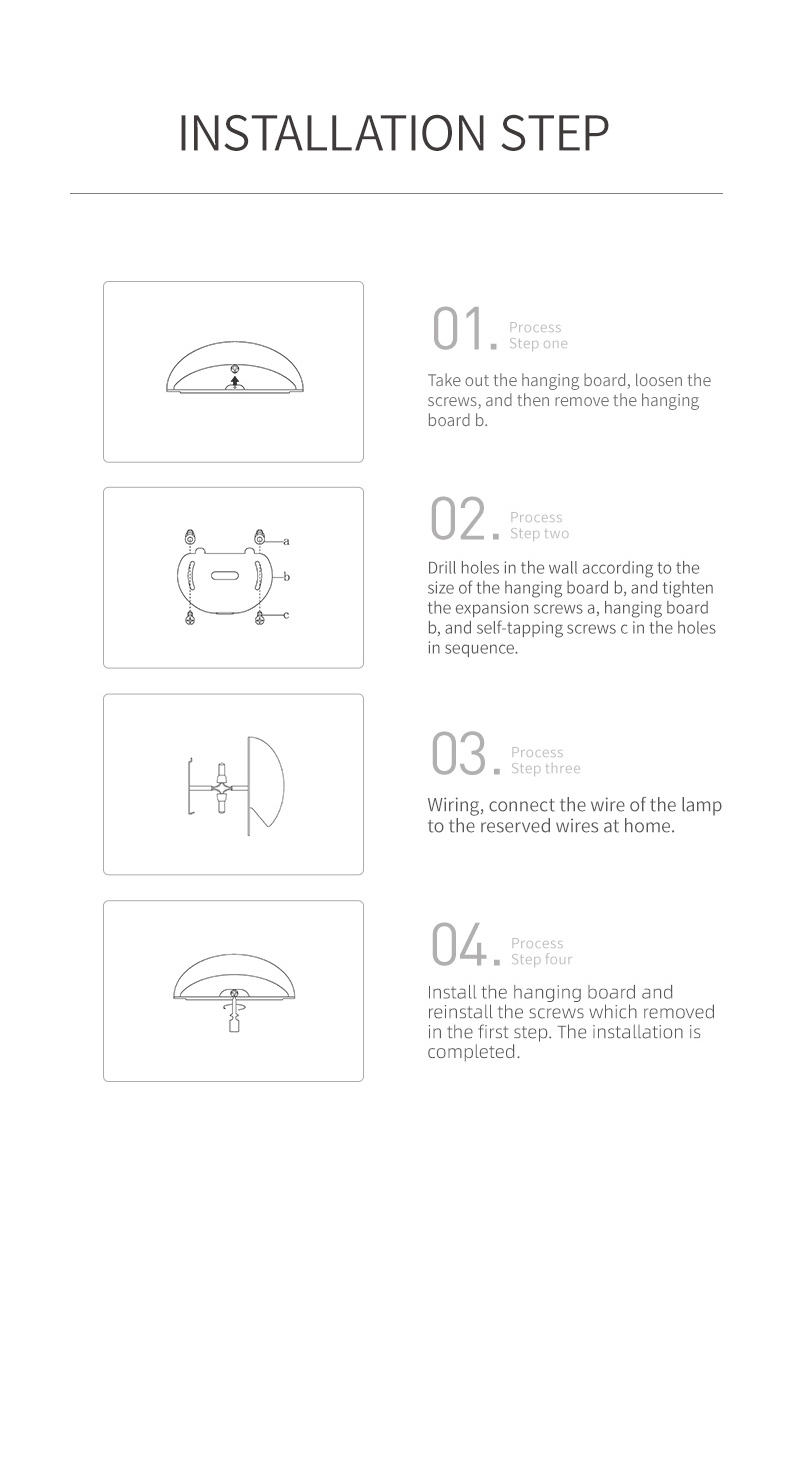 INSTALLATION STEP

01. Process
Step one

Take out the hanging board, loosen the screws, and then remove the hanging board b.

a
b
c

02. Process
Step two

Drill holes in the wall according to the size of the hanging board b, and tighten the expansion screws a, hanging board b, and self-tapping screws c in the holes in sequence.

03. Process
Step three

Wiring, connect the wire of the lamp to the reserved wires at home.

04. Process
Step four

Install the hanging board and reinstall the screws which removed in the first step. The installation is completed.