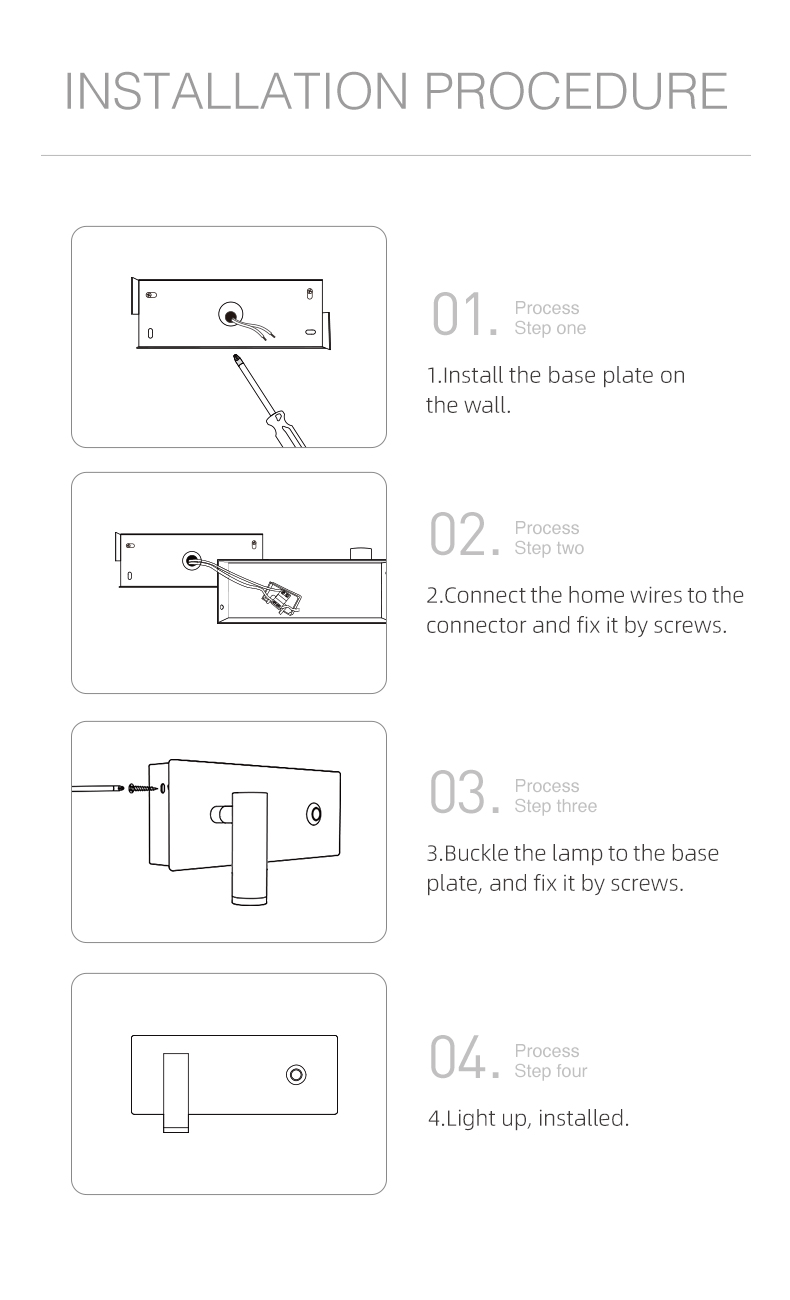 INSTALLATION PROCEDURE

01. Process
Step one

1.Install the base plate on the wall.

02. Process
Step two

2.Connect the home wires to the connector and fix it by screws.

03. Process
Step three

3.Buckle the lamp to the base plate, and fix it by screws.

04. Process
Step four

4.Light up, installed.